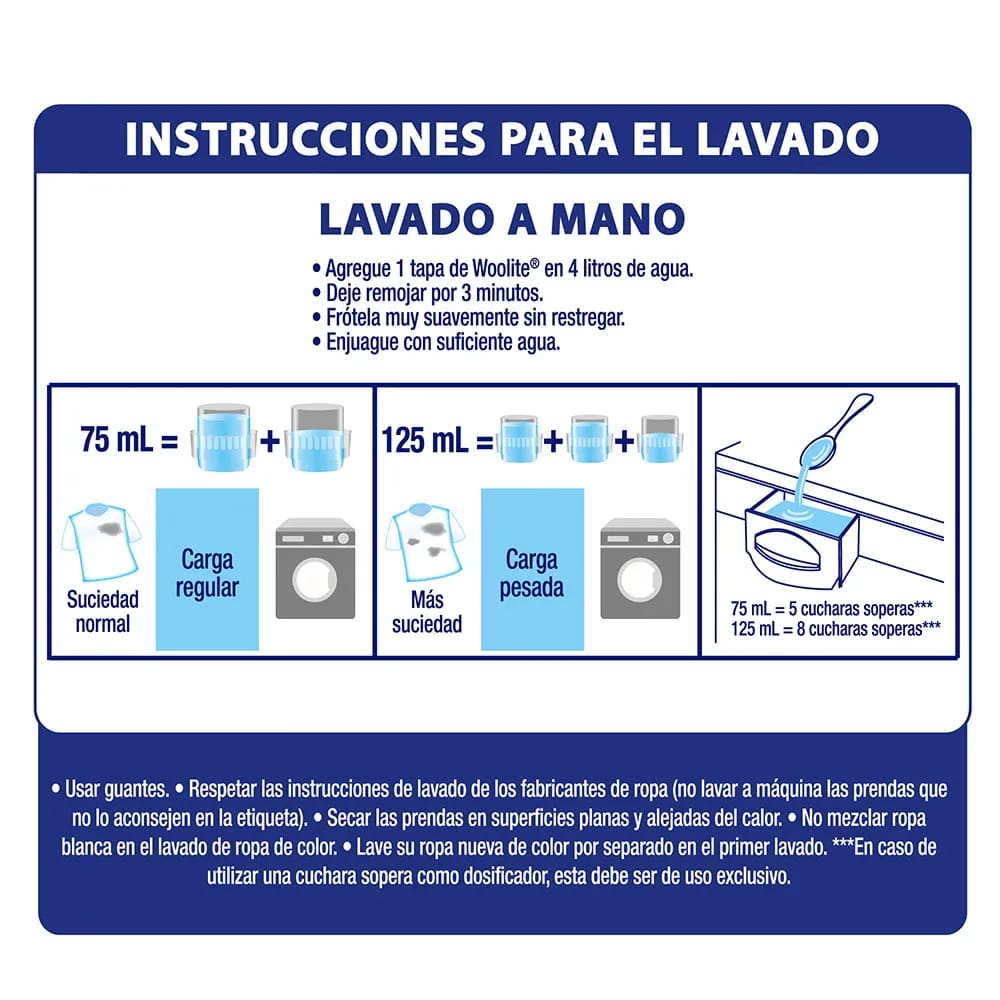 INSTRUCCIONES PARA EL LAVADO

LAVADO A MANO

• Agregue 1 tapa de Woolite® en 4 litros de agua.
• Deje remojar por 3 minutos.
• Frótela muy suavemente sin restregar.
• Enjuague con suficiente agua.

75 mL = +

Suciedad normal

Carga regular

125 mL = + +

Más suciedad

Carga pesada

75 mL = 5 cucharas soperas***
125 mL = 8 cucharas soperas***

• Usar guantes. • Respetar las instrucciones de lavado de los fabricantes de ropa (no lavar a máquina las prendas que no lo aconsejen en la etiqueta). • Secar las prendas en superficies planas y alejadas del calor. • No mezclar ropa blanca en el lavado de ropa de color. • Lave su ropa nueva de color por separado en el primer lavado. ***En caso de utilizar una cuchara sopera como dosificador, esta debe ser de uso exclusivo.