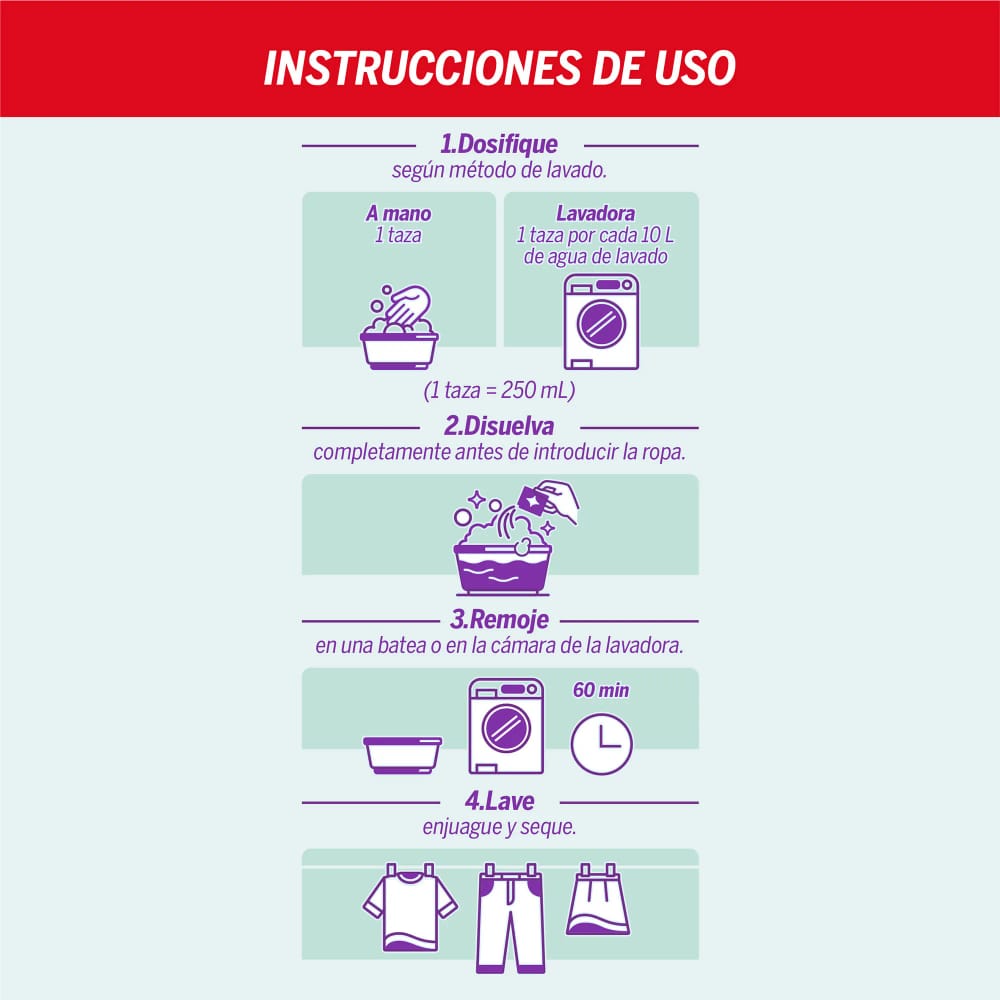 INSTRUCCIONES DE USO

1.Dosifique
según método de lavado.

A mano
1 taza

Lavadora
1 taza por cada 10 L de agua de lavado

(1 taza = 250 mL)

2.Disuelva
completamente antes de introducir la ropa.

3.Remoje
en una batea o en la cámara de la lavadora.

60 min

4.Lave
enjuague y seque.