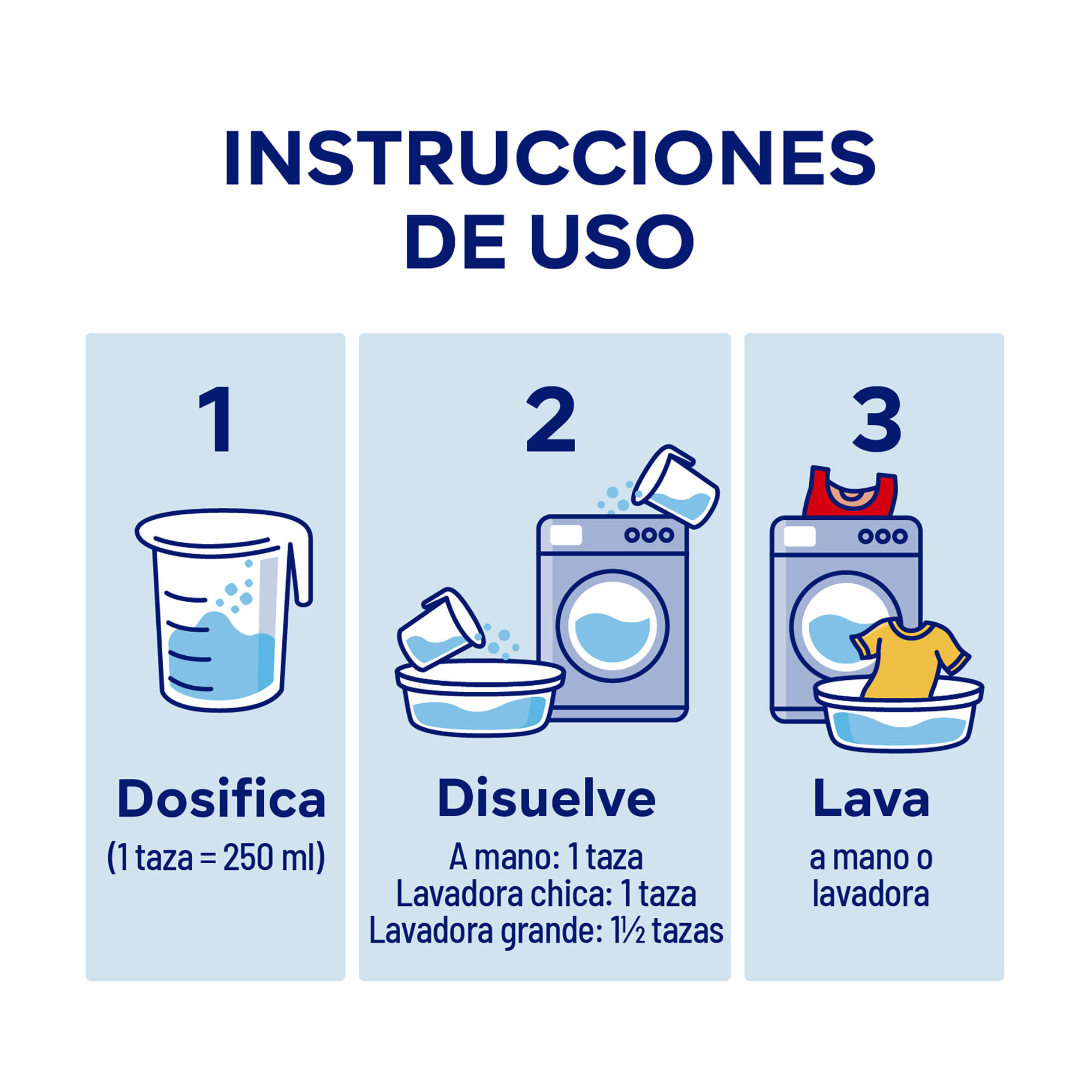 INSTRUCCIONES DE USO

1

Dosifica

(1 taza = 250 ml)

2

Disuelve

A mano: 1 taza
Lavadora chica: 1 taza
Lavadora grande: 1½ tazas

3

Lava

a mano o lavadora