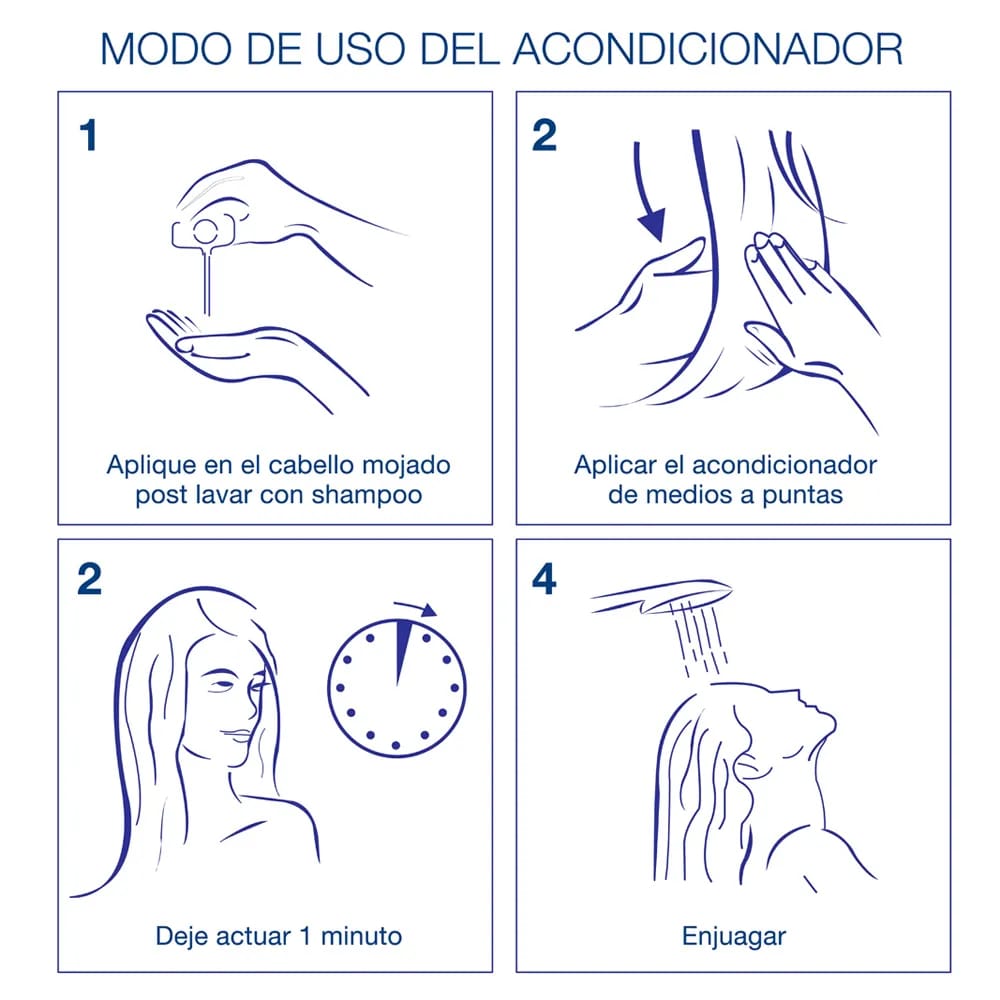 MODO DE USO DEL ACONDICIONADOR

1

Aplique en el cabello mojado post lavar con shampoo

2

Aplicar el acondicionador de medios a puntas

2

Deje actuar 1 minuto

4

Enjuagar